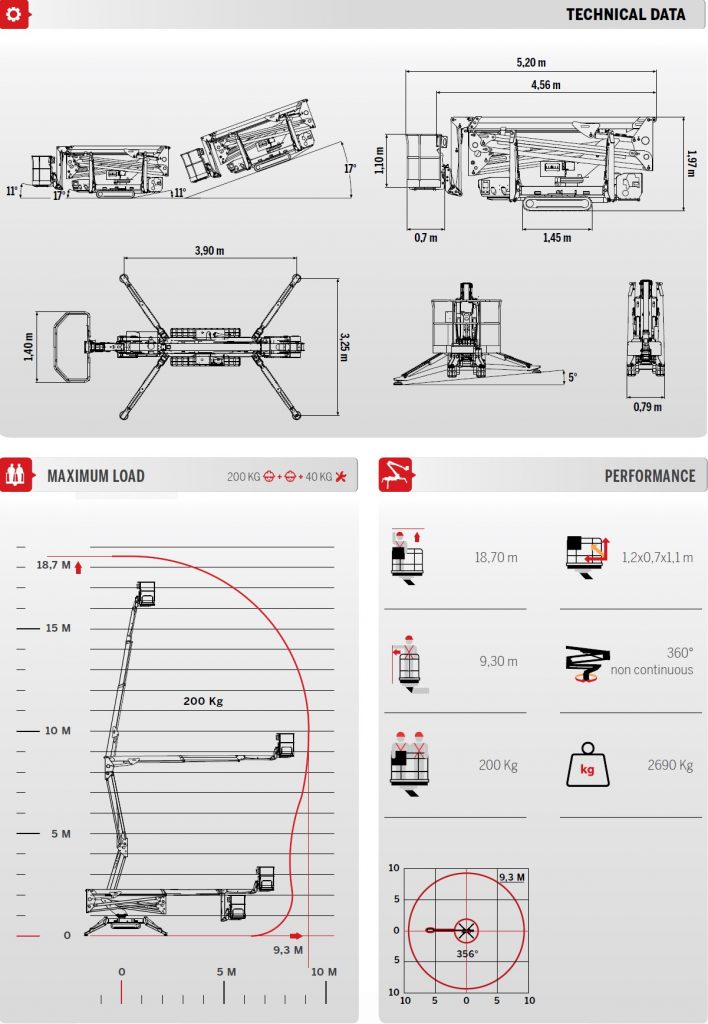 TECHNICAL DATA

11° 17° 11° 17°

5,20 m
4,56 m
1,10 m
1,97 m
0,7 m
1,45 m

3,90 m
1,40 m
3,25 m
5°
0,79 m

MAXIMUM LOAD
200 KG + + 40 KG

18,7 M
15 M
10 M
5 M
0
200 Kg
9,3 M
0
5 M
10 M

PERFORMANCE

18,70 m
1,2x0,7x1,1 m
9,30 m
360° non continuous
200 Kg
kg
2690 Kg

10
5
0
5
10
9,3 M
356°
10 5 0 5 10