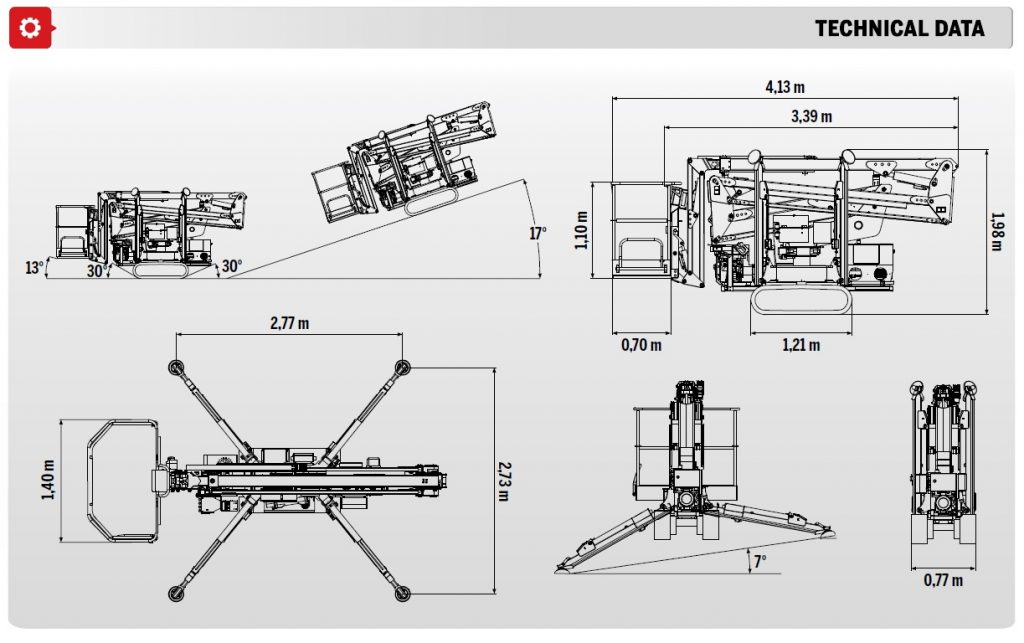 TECHNICAL DATA

13°
30°
30°
17°

4,13 m
3,39 m
1,10 m
1,98 m
0,70 m
1,21 m

2,77 m
1,40 m
2,73 m

7°

0,77 m